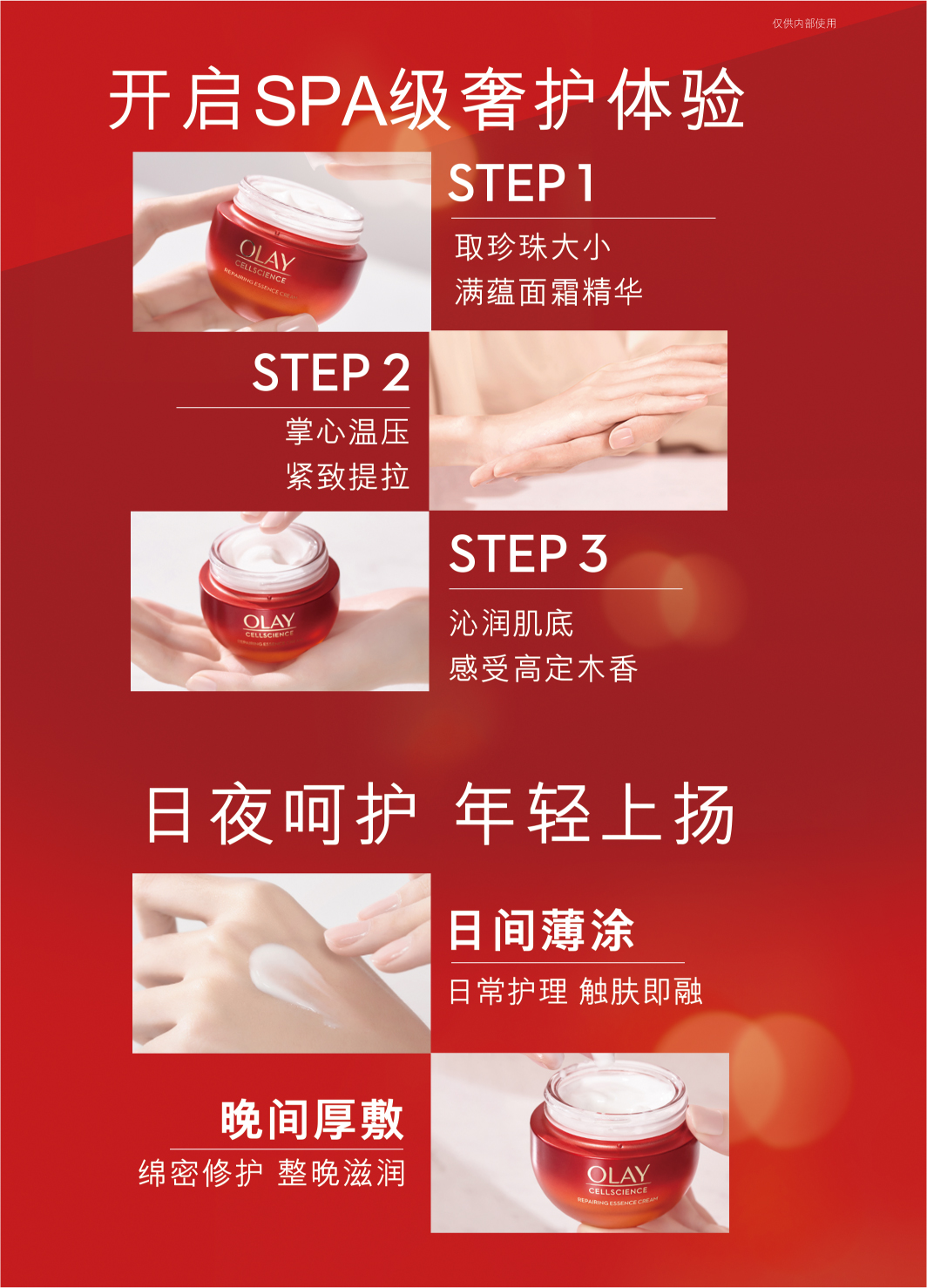 仅供内部使用

开启SPA级奢护体验

OLAY
CELLSCIENCE
REPAIRING ESSENCE CREAM

STEP 1
取珍珠大小
满蕴面霜精华

STEP 2
掌心温压
紧致提拉

OLAY
CELLSCIENCE

STEP 3
沁润肌底
感受高定木香

日夜呵护 年轻上扬

日间薄涂
日常护理 触肤即融

晚间厚敷
绵密修护 整晚滋润

OLAY
CELLSCIENCE
REPAIRING ESSENCE CREAM